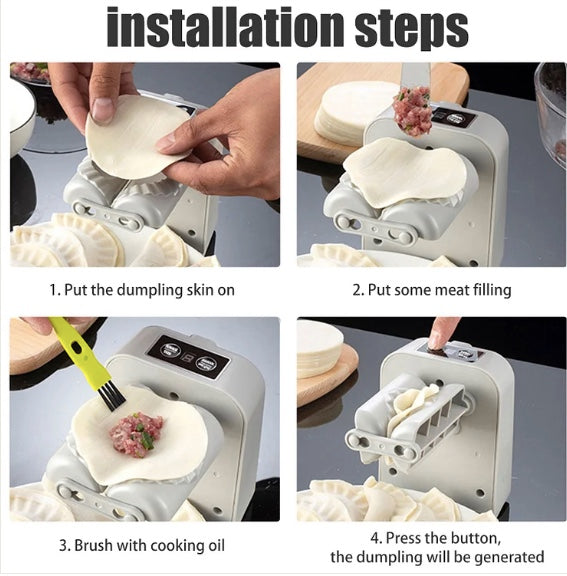 installation steps

1. Put the dumpling skin on

2. Put some meat filling

3. Brush with cooking oil

4. Press the button, the dumpling will be generated